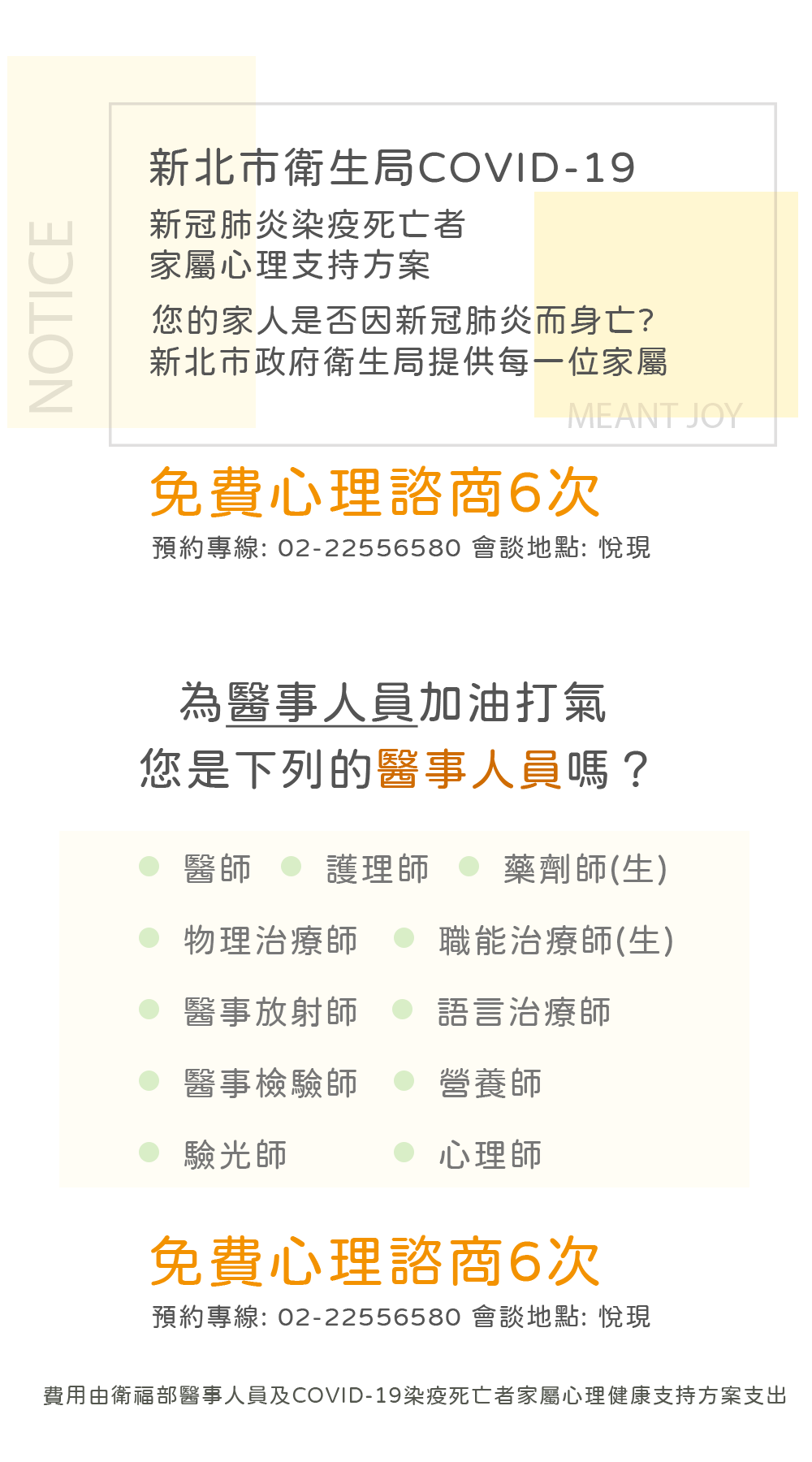 NOTICE

新北市衛生局COVID-19

新冠肺炎染疫死亡者
家屬心理支持方案

您的家人是否因新冠肺炎而身亡?
新北市政府衛生局提供每一位家屬

MEANT JOY

免費心理諮商6次

預約專線: 02-22556580 會談地點: 悅現

為醫事人員加油打氣
您是下列的醫事人員嗎？

• 醫師
• 護理師
• 藥劑師(生)
• 物理治療師
• 職能治療師(生)
• 醫事放射師
• 語言治療師
• 醫事檢驗師
• 營養師
• 驗光師
• 心理師

免費心理諮商6次

預約專線: 02-22556580 會談地點: 悅現

費用由衛福部醫事人員及COVID-19染疫死亡者家屬心理健康支持方案支出